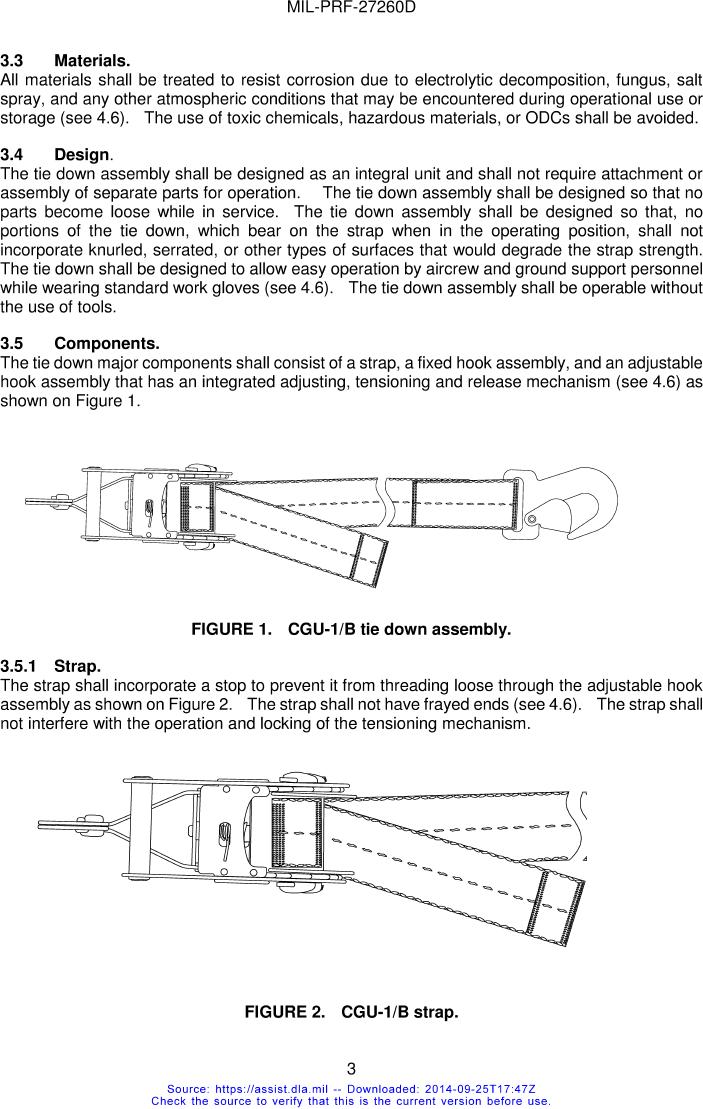 MIL-PRF-27260D

3.3 Materials.
All materials shall be treated to resist corrosion due to electrolytic decomposition, fungus, salt spray, and any other atmospheric conditions that may be encountered during operational use or storage (see 4.6). The use of toxic chemicals, hazardous materials, or ODCs shall be avoided.

3.4 Design.
The tie down assembly shall be designed as an integral unit and shall not require attachment or assembly of separate parts for operation. The tie down assembly shall be designed so that no parts become loose while in service. The tie down assembly shall be designed so that, no portions of the tie down, which bear on the strap when in the operating position, shall not incorporate knurled, serrated, or other types of surfaces that would degrade the strap strength. The tie down shall be designed to allow easy operation by aircrew and ground support personnel while wearing standard work gloves (see 4.6). The tie down assembly shall be operable without the use of tools.

3.5 Components.
The tie down major components shall consist of a strap, a fixed hook assembly, and an adjustable hook assembly that has an integrated adjusting, tensioning and release mechanism (see 4.6) as shown on Figure 1.

FIGURE 1. CGU-1/B tie down assembly.

3.5.1 Strap.
The strap shall incorporate a stop to prevent it from threading loose through the adjustable hook assembly as shown on Figure 2. The strap shall not have frayed ends (see 4.6). The strap shall not interfere with the operation and locking of the tensioning mechanism.

FIGURE 2. CGU-1/B strap.

3

Source: https://assist.dla.mil -- Downloaded: 2014-09-25T17:47Z
Check the source to verify that this is the current version before use.